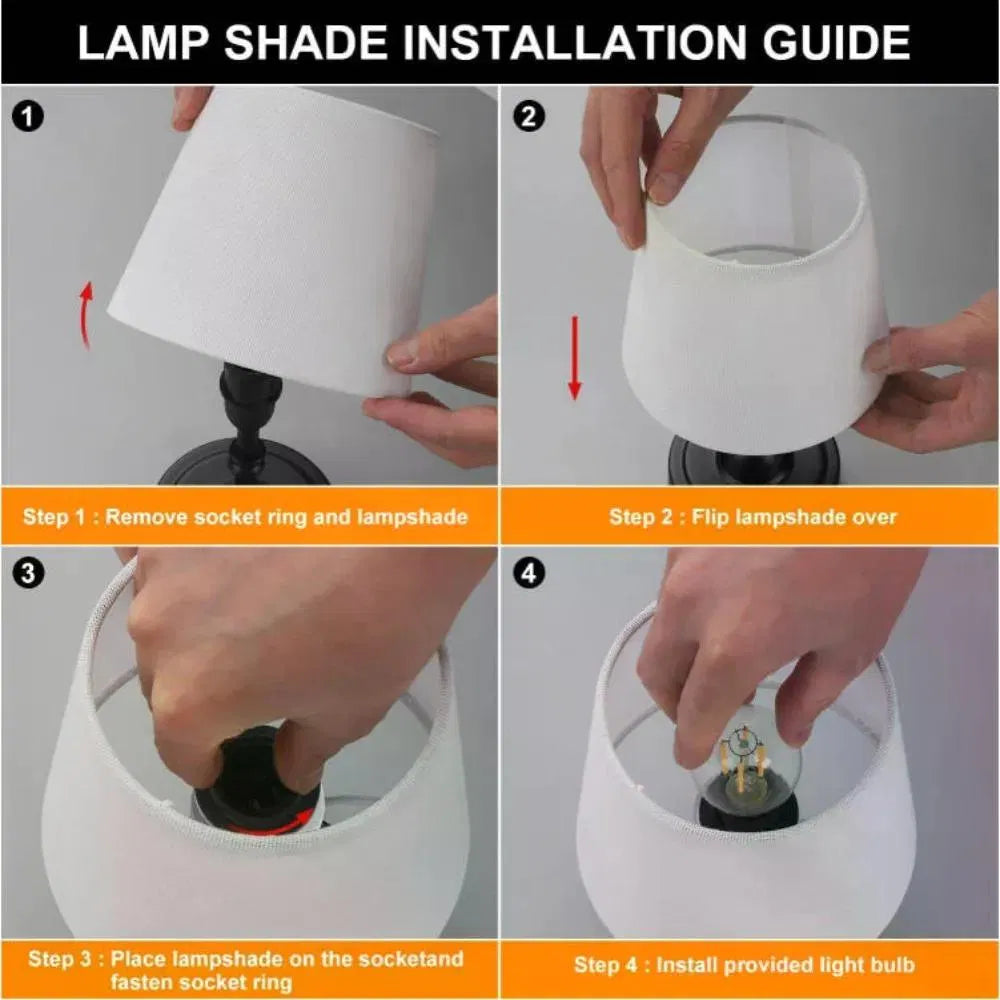 LAMP SHADE INSTALLATION GUIDE

1

Step 1 : Remove socket ring and lampshade

2

Step 2 : Flip lampshade over

3

Step 3 : Place lampshade on the socketand fasten socket ring

4

Step 4 : Install provided light bulb